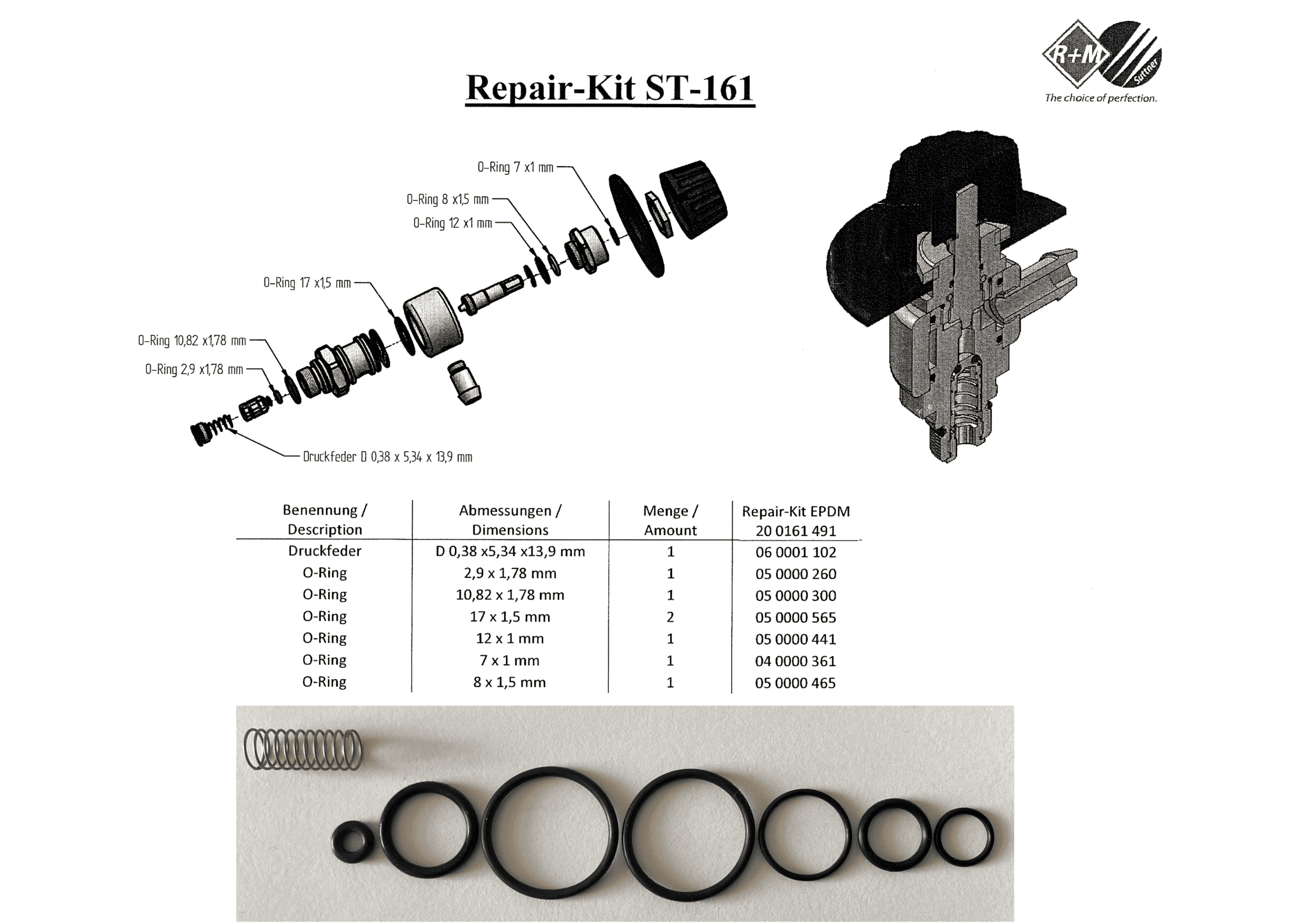 R+M Suttner
The choice of perfection.

Repair-Kit ST-161

O-Ring 7 x1 mm
O-Ring 8 x1,5 mm
O-Ring 12 x1 mm
O-Ring 17 x1,5 mm
O-Ring 10,82 x1,78 mm
O-Ring 2,9 x1,78 mm
Druckfeder D 0,38 x 5,34 x 13,9 mm

| Benennung / Description | Abmessungen / Dimensions | Menge / Amount | Repair-Kit EPDM 20 0161 491 |
|---|---|---|---|
| Druckfeder | D 0,38 x5,34 x13,9 mm | 1 | 06 0001 102 |
| O-Ring | 2,9 x 1,78 mm | 1 | 05 0000 260 |
| O-Ring | 10,82 x 1,78 mm | 1 | 05 0000 300 |
| O-Ring | 17 x 1,5 mm | 2 | 05 0000 565 |
| O-Ring | 12 x 1 mm | 1 | 05 0000 441 |
| O-Ring | 7 x 1 mm | 1 | 04 0000 361 |
| O-Ring | 8 x 1,5 mm | 1 | 05 0000 465 |