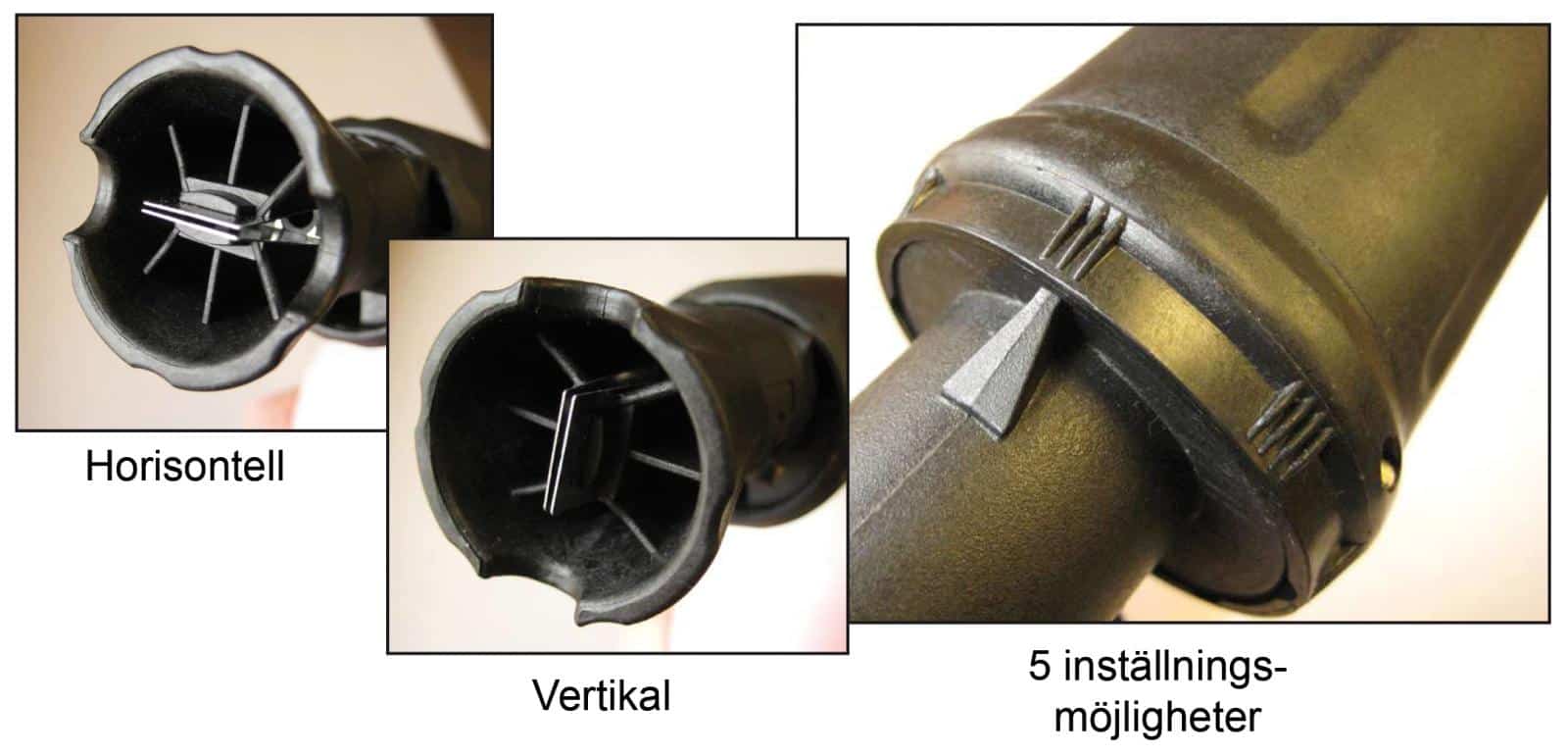 Horisontell

Vertikal

5 inställningsmöjligheter