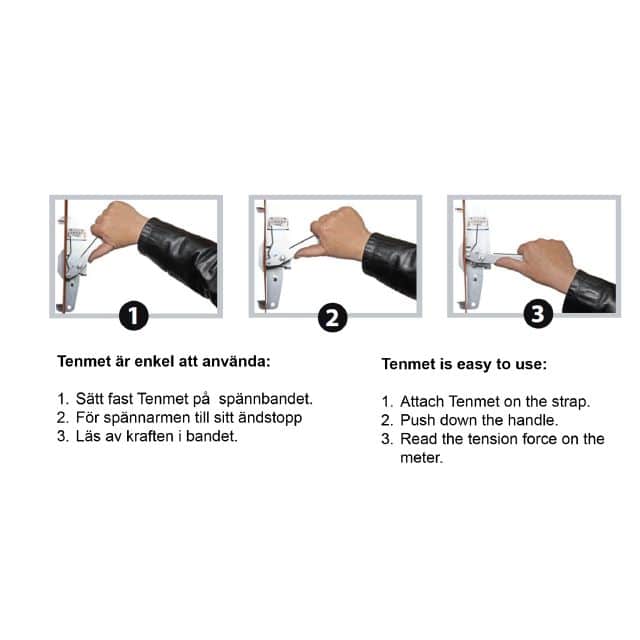 1

2

3

Tenmet är enkel att använda:

1. Sätt fast Tenmet på spännbandet.
2. För spännarmen till sitt ändstopp
3. Läs av kraften i bandet.

Tenmet is easy to use:

1. Attach Tenmet on the strap.
2. Push down the handle.
3. Read the tension force on the meter.